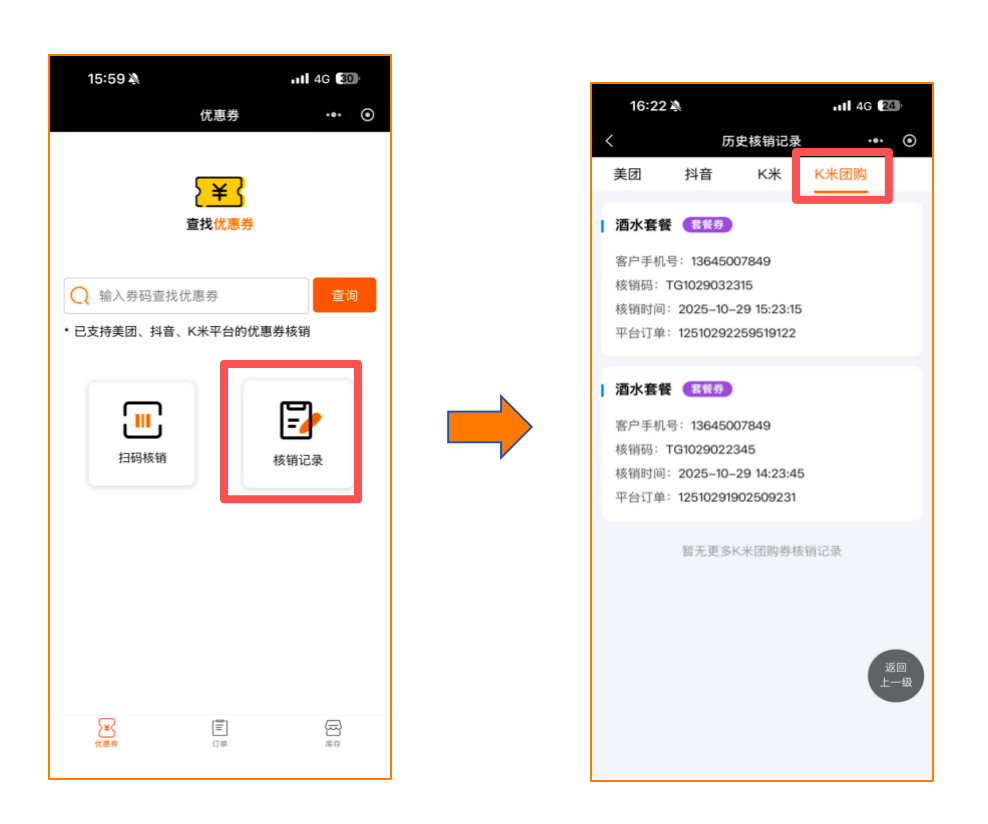 15:59 4G 30

优惠券

¥

查找优惠券

输入券码查找优惠券

查询

• 已支持美团、抖音、K米平台的优惠券核销

扫码核销

核销记录

优惠券 订单 库存

16:22 4G 24

历史核销记录

美团 抖音 K米 K米团购

酒水套餐 套餐券

客户手机号：13645007849

核销码：TG1029032315

核销时间：2025-10-29 15:23:15

平台订单：12510292259519122

酒水套餐 套餐券

客户手机号：13645007849

核销码：TG1029022345

核销时间：2025-10-29 14:23:45

平台订单：12510291902509231

暂无更多K米团购券核销记录

返回上一级